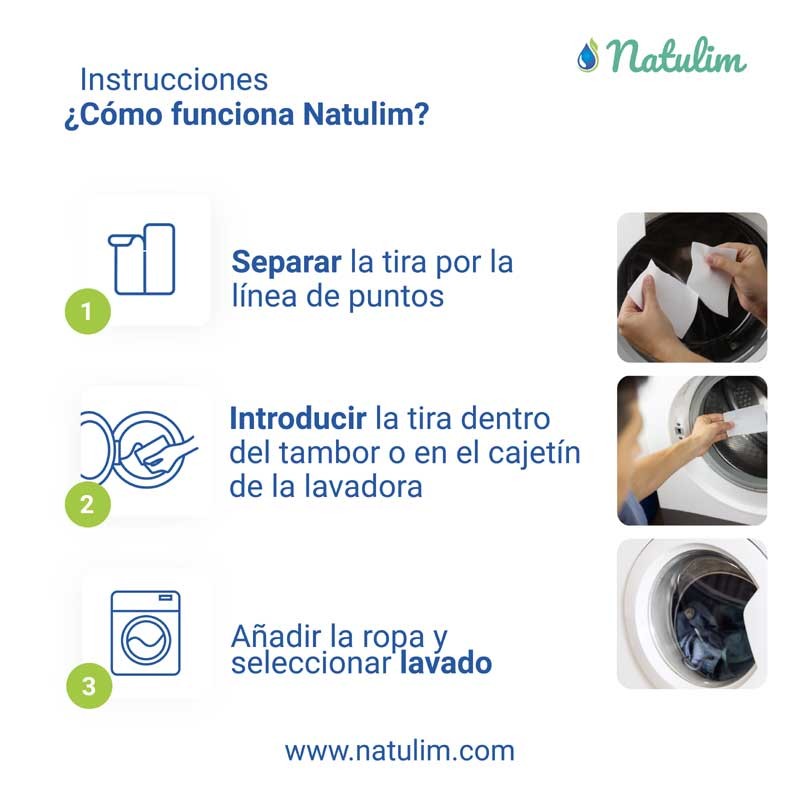 Natulim

Instrucciones
¿Cómo funciona Natulim?

1

Separar la tira por la línea de puntos

2

Introducir la tira dentro del tambor o en el cajetín de la lavadora

3

Añadir la ropa y seleccionar lavado

www.natulim.com